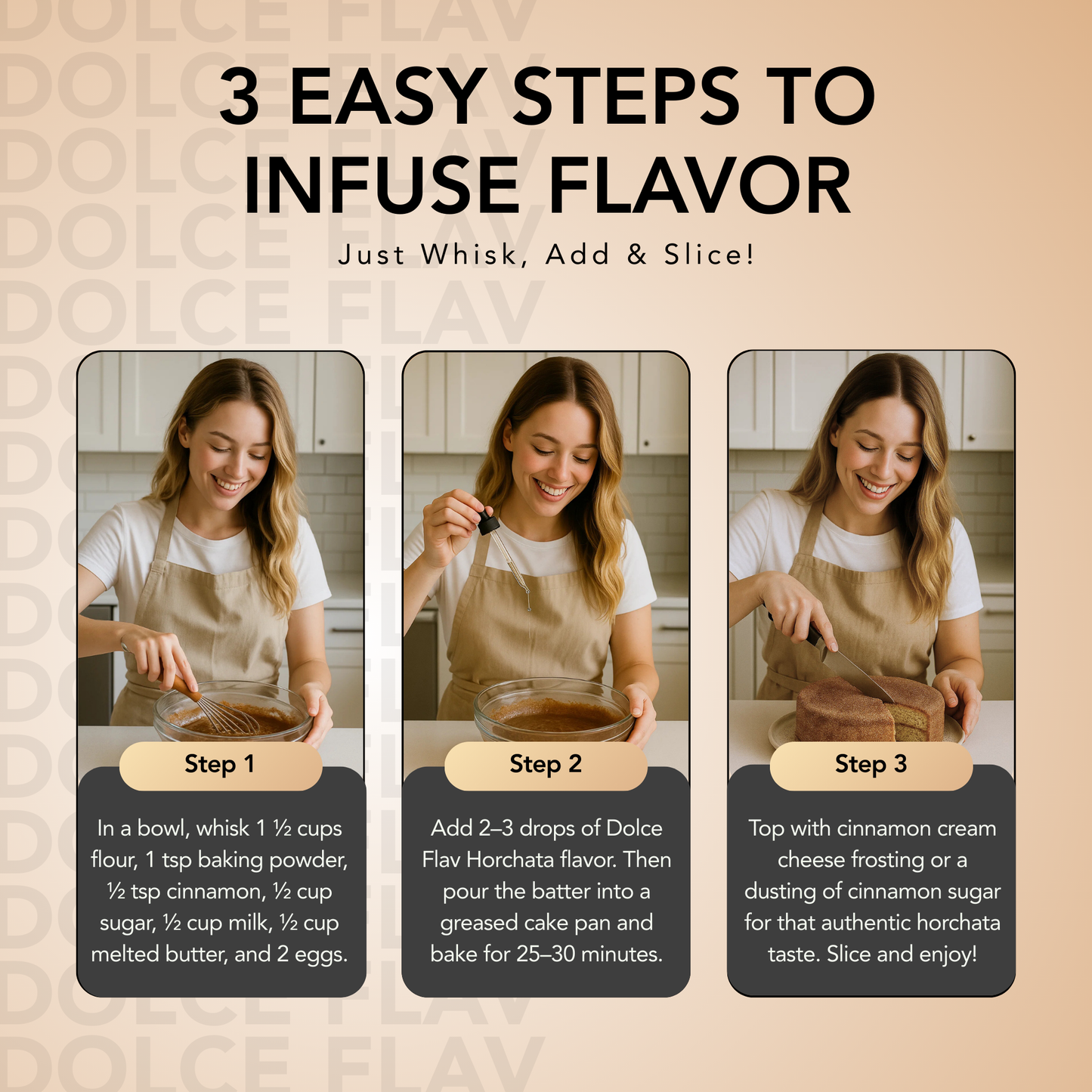 DOLCE FLAV

3 EASY STEPS TO INFUSE FLAVOR

Just Whisk, Add & Slice!

Step 1

In a bowl, whisk 1 ½ cups flour, 1 tsp baking powder, ½ tsp cinnamon, ½ cup sugar, ½ cup milk, ½ cup melted butter, and 2 eggs.

Step 2

Add 2–3 drops of Dolce Flav Horchata flavor. Then pour the batter into a greased cake pan and bake for 25–30 minutes.

Step 3

Top with cinnamon cream cheese frosting or a dusting of cinnamon sugar for that authentic horchata taste. Slice and enjoy!